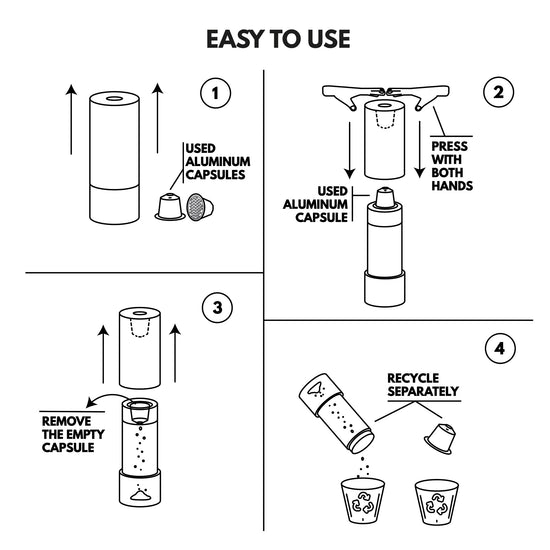 EASY TO USE

1

USED ALUMINUM CAPSULES

2

PRESS WITH BOTH HANDS

USED ALUMINUM CAPSULE

3

REMOVE THE EMPTY CAPSULE

4

RECYCLE SEPARATELY